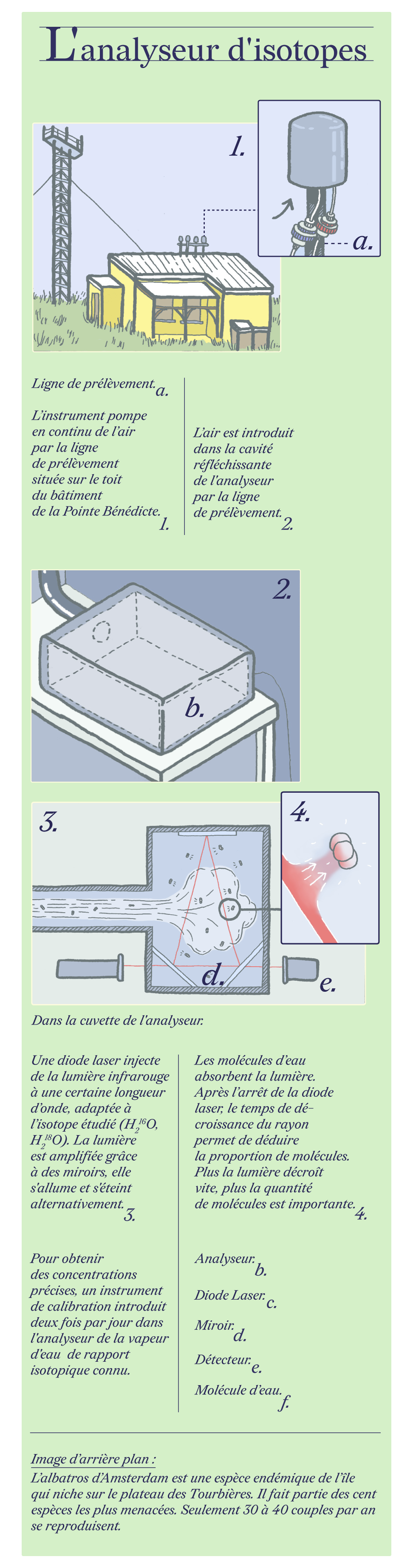 L'analyseur d'isotopes

1.

a.

Ligne de prélèvement. a.

L'instrument pompe en continu de l'air par la ligne de prélèvement située sur le toit du bâtiment de la Pointe Bénédicte. 1.

L'air est introduit dans la cavité réfléchissante de l'analyseur par la ligne de prélèvement. 2.

2.

b.

3.

4.

d.

e.

Dans la cuvette de l'analyseur.

Une diode laser injecte de la lumière infrarouge à une certaine longueur d'onde, adaptée à l'isotope étudié ($H_2^{16}O$, $H_2^{18}O$). La lumière est amplifiée grâce à des miroirs, elle s'allume et s'éteint alternativement. 3.

Les molécules d'eau absorbent la lumière. Après l'arrêt de la diode laser, le temps de décroissance du rayon permet de déduire la proportion de molécules. Plus la lumière décroît vite, plus la quantité de molécules est importante. 4.

Pour obtenir des concentrations précises, un instrument de calibration introduit deux fois par jour dans l'analyseur de la vapeur d'eau de rapport isotopique connu.

Analyseur. b.

Diode Laser. c.

Miroir. d.

Détecteur. e.

Molécule d'eau. f.

Image d'arrière plan :
L'albatros d'Amsterdam est une espèce endémique de l'île qui niche sur le plateau des Tourbières. Il fait partie des cent espèces les plus menacées. Seulement 30 à 40 couples par an se reproduisent.